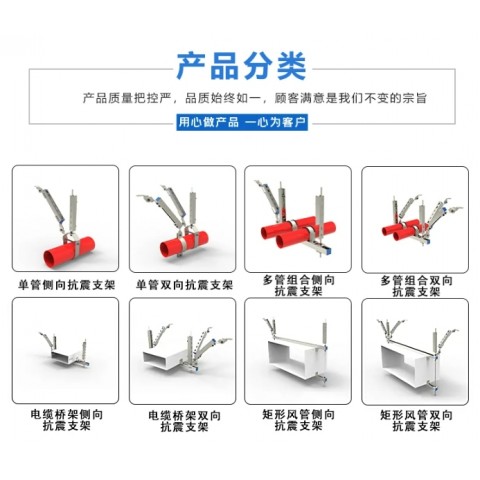 产品分类

产品质量把控严，品质始终如一，顾客满意是我们不变的宗旨

用心做产品 一心为客户

单管侧向抗震支架

单管双向抗震支架

多管组合侧向抗震支架

多管组合双向抗震支架

电缆桥架侧向抗震支架

电缆桥架双向抗震支架

矩形风管侧向抗震支架

矩形风管双向抗震支架